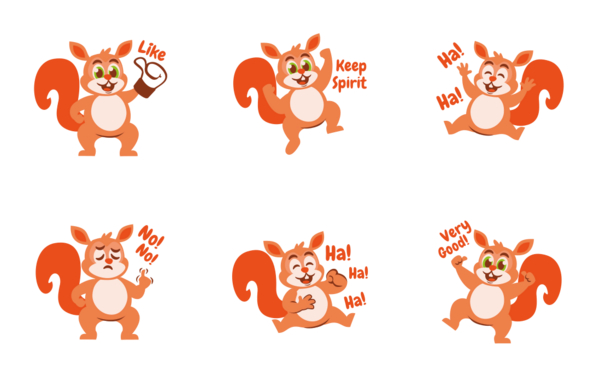 Like

Keep Spirit

Ha! Ha!

No! No!

Ha! Ha! Ha!

Very Good!