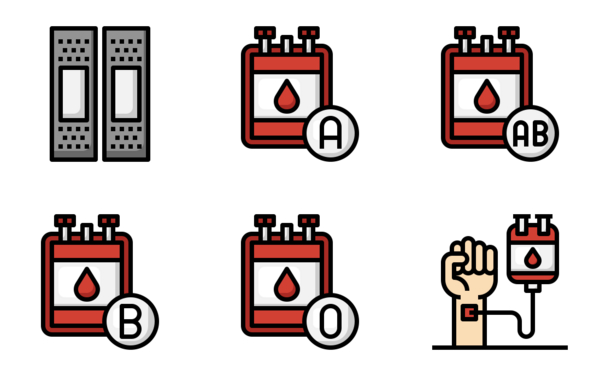 A

AB

B

O