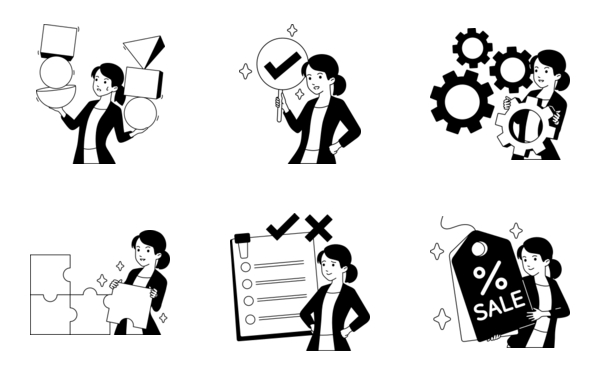 %
SALE