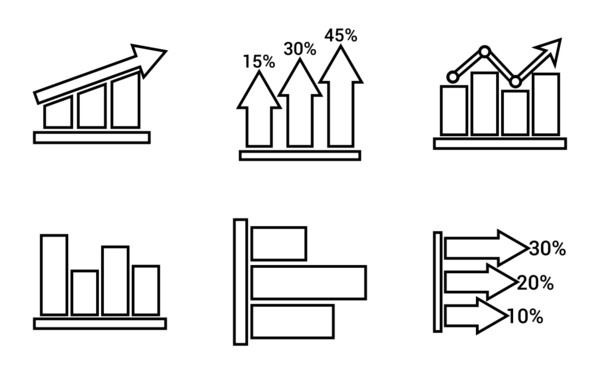 15%
30%
45%

30%
20%
10%